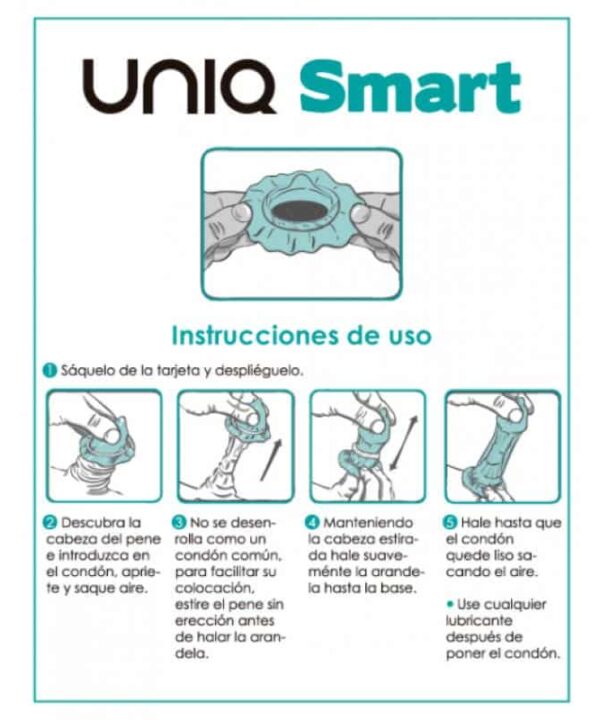 UNIQ Smart

Instrucciones de uso

1 Sáquelo de la tarjeta y despliéguelo.

2 Descubra la cabeza del pene e introduzca en el condón, apriete y saque aire.

3 No se desenrolla como un condón común, para facilitar su colocación, estire el pene sin erección antes de halar la arandela.

4 Manteniendo la cabeza estirada hale suaveménte la arandela hasta la base.

5 Hale hasta que el condón quede liso sacando el aire.

• Use cualquier lubricante después de poner el condón.