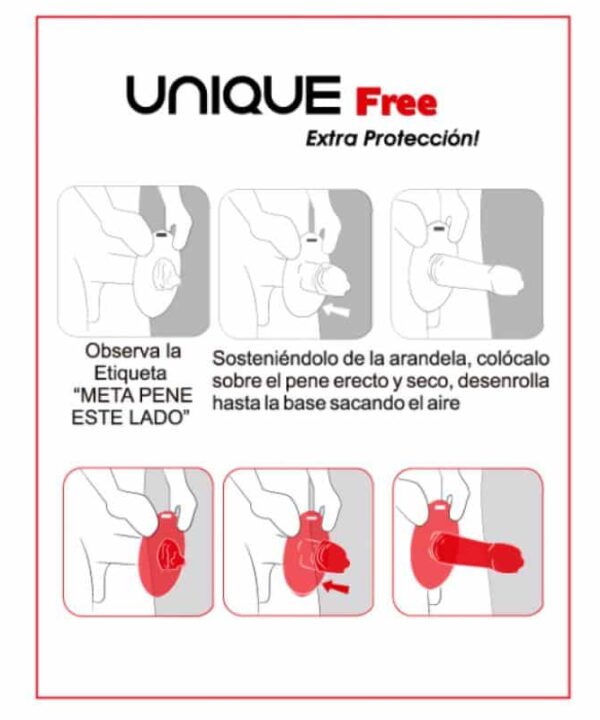 UNIQUE Free
Extra Protección!

Observa la Etiqueta "META PENE ESTE LADO"

Sosteniéndolo de la arandela, colócalo sobre el pene erecto y seco, desenrolla hasta la base sacando el aire